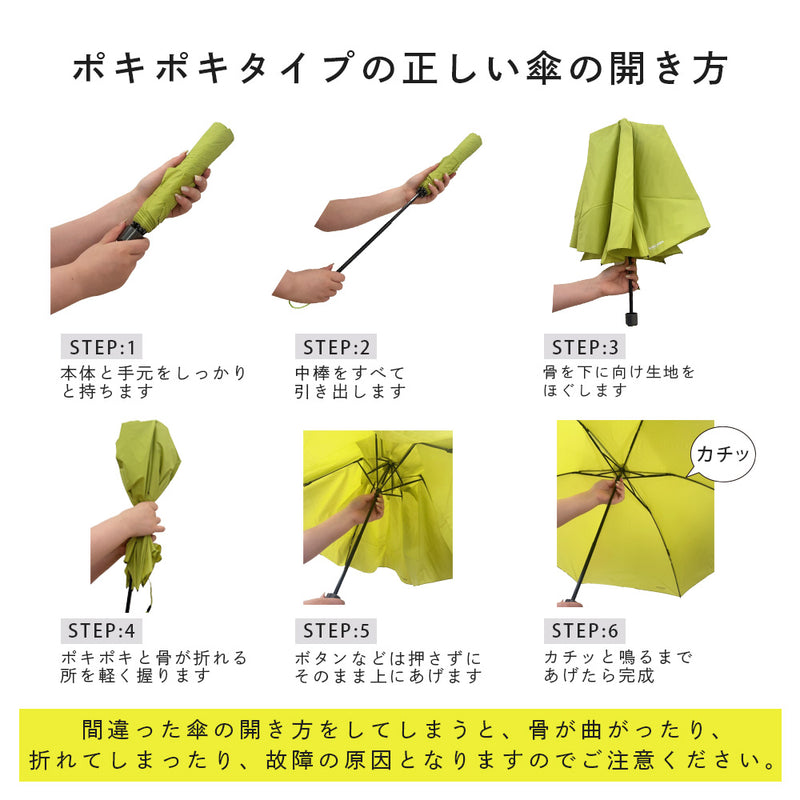 ポキポキタイプの正しい傘の開き方

STEP:1
本体と手元をしっかりと持ちます

STEP:2
中棒をすべて引き出します

STEP:3
骨を下に向け生地をほぐします

STEP:4
ポキポキと骨が折れる所を軽く握ります

STEP:5
ボタンなどは押さずにそのまま上にあげます

カチッ

STEP:6
カチッと鳴るまであげたら完成

間違った傘の開き方をしてしまうと、骨が曲がったり、折れてしまったり、故障の原因となりますのでご注意ください。